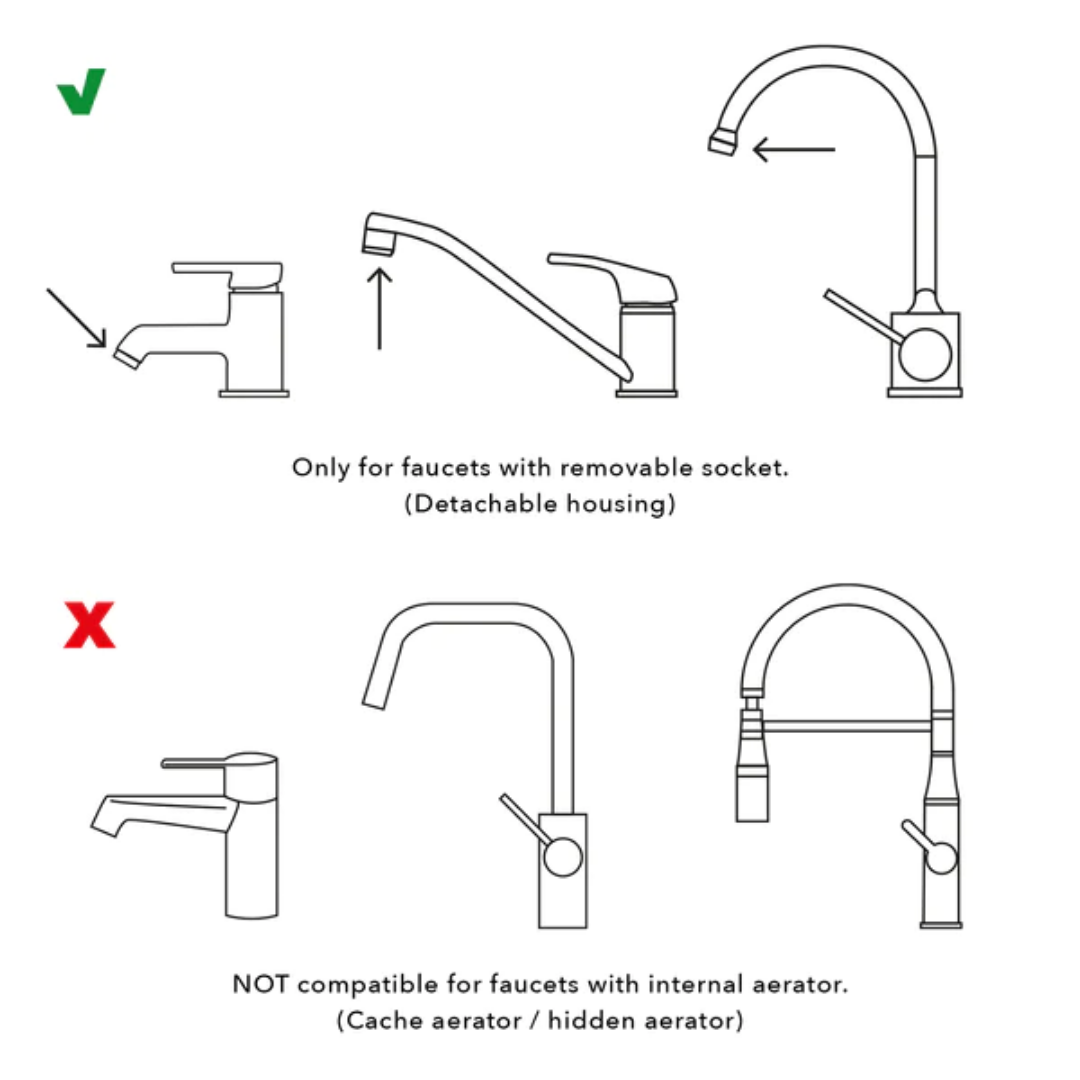 Only for faucets with removable socket.
(Detachable housing)

NOT compatible for faucets with internal aerator.
(Cache aerator / hidden aerator)